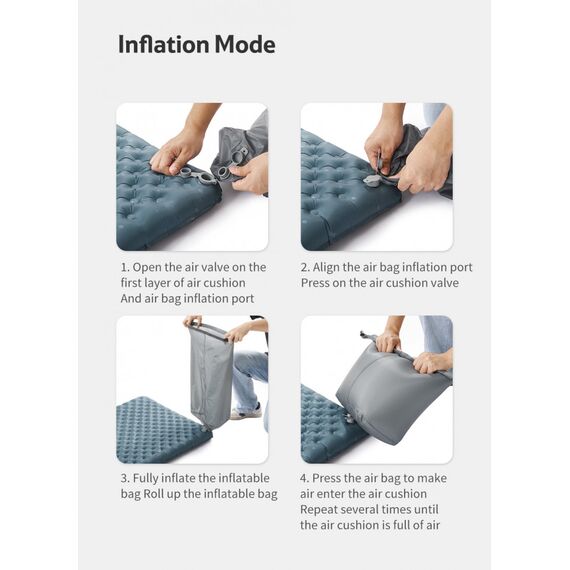 Inflation Mode

1. Open the air valve on the first layer of air cushion And air bag inflation port

2. Align the air bag inflation port Press on the air cushion valve

3. Fully inflate the inflatable bag Roll up the inflatable bag

4. Press the air bag to make air enter the air cushion Repeat several times until the air cushion is full of air